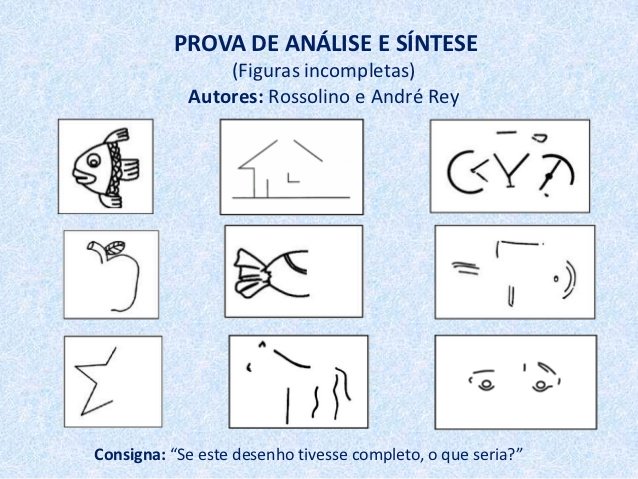 PROVA DE ANÁLISE E SÍNTESE
(Figuras incompletas)
Autores: Rossolino e André Rey

Consigna: “Se este desenho tivesse completo, o que seria?”