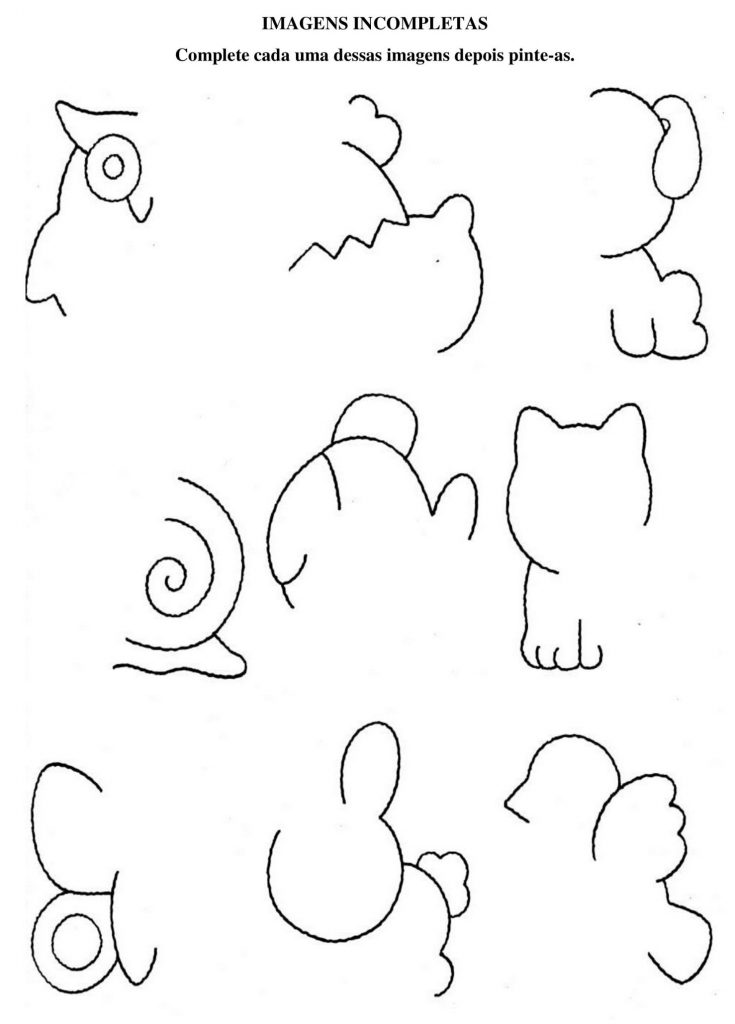 IMAGENS INCOMPLETAS

Complete cada uma dessas imagens depois pinte-as.